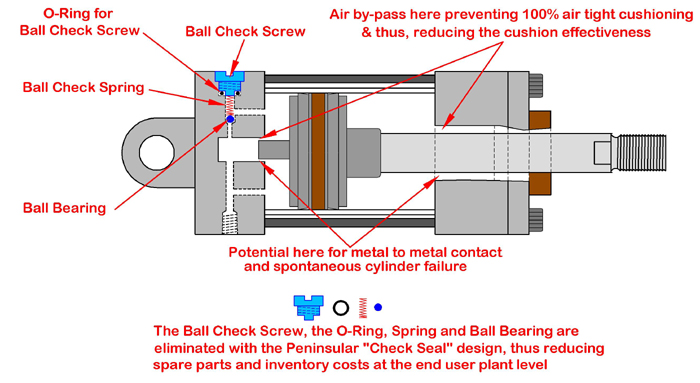 O-Ring for Ball Check Screw

Ball Check Screw

Air by-pass here preventing 100% air tight cushioning & thus, reducing the cushion effectiveness

Ball Check Spring

Ball Bearing

Potential here for metal to metal contact and spontaneous cylinder failure

The Ball Check Screw, the O-Ring, Spring and Ball Bearing are eliminated with the Peninsular "Check Seal" design, thus reducing spare parts and inventory costs at the end user plant level